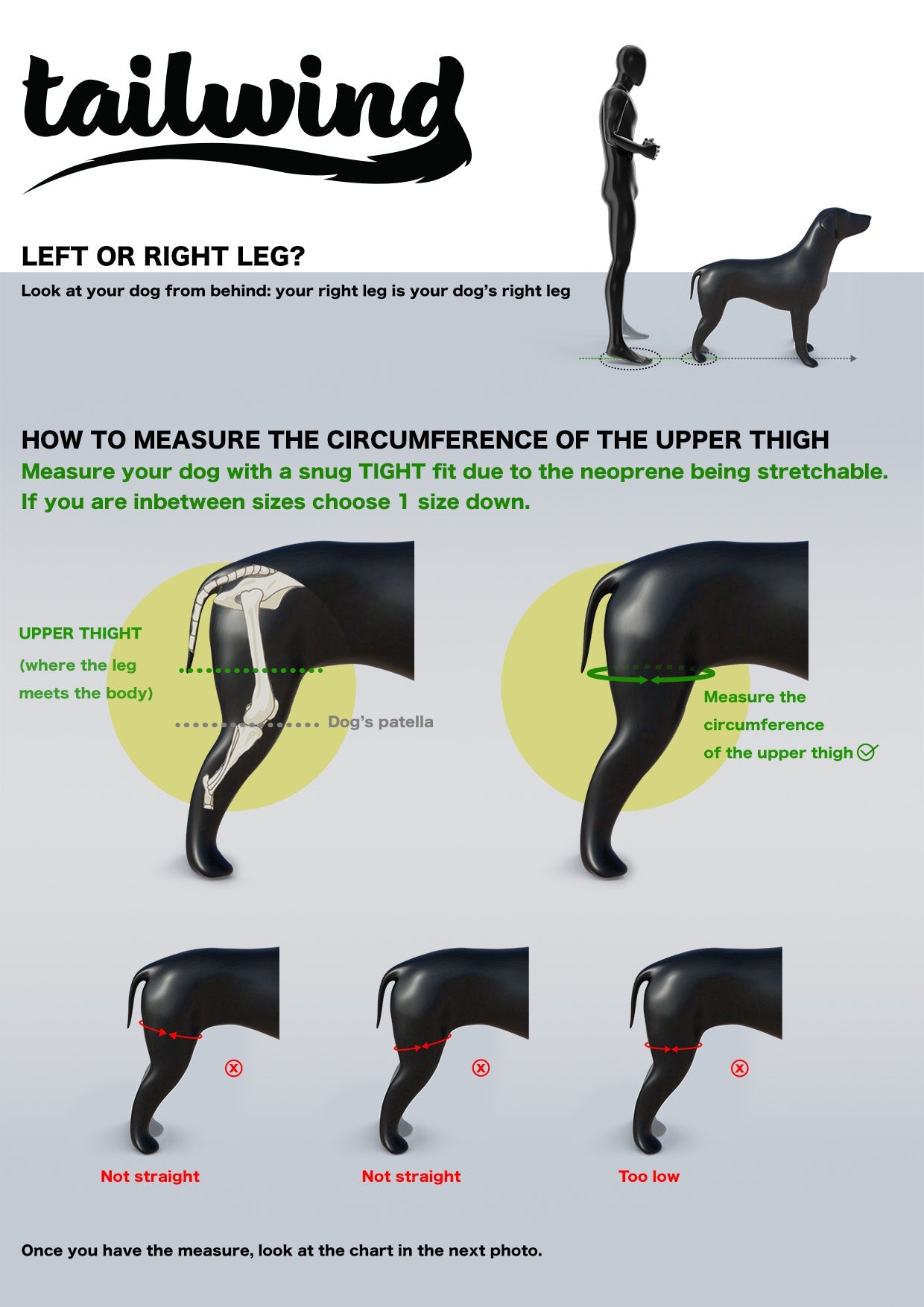 tailwind

LEFT OR RIGHT LEG?

Look at your dog from behind: your right leg is your dog's right leg

HOW TO MEASURE THE CIRCUMFERENCE OF THE UPPER THIGH

Measure your dog with a snug TIGHT fit due to the neoprene being stretchable. If you are inbetween sizes choose 1 size down.

UPPER THIGHT (where the leg meets the body)

Dog's patella

Measure the circumference of the upper thigh

Not straight

Not straight

Too low

Once you have the measure, look at the chart in the next photo.